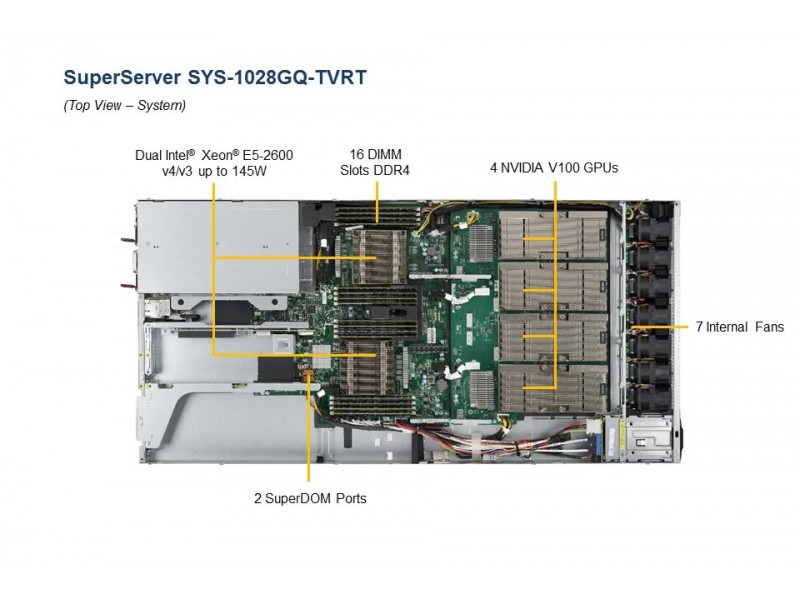 SuperServer SYS-1028GQ-TVRT

(Top View – System)

Dual Intel® Xeon® E5-2600 v4/v3 up to 145W

16 DIMM Slots DDR4

4 NVIDIA V100 GPUs

7 Internal Fans

2 SuperDOM Ports