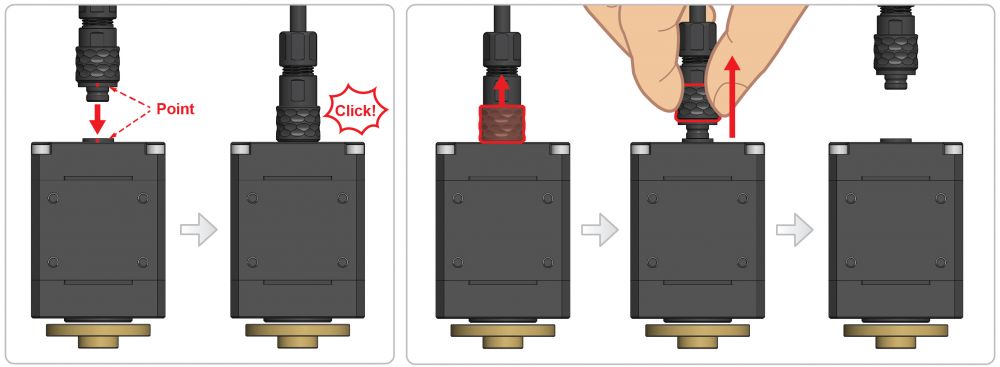 Point

Click!